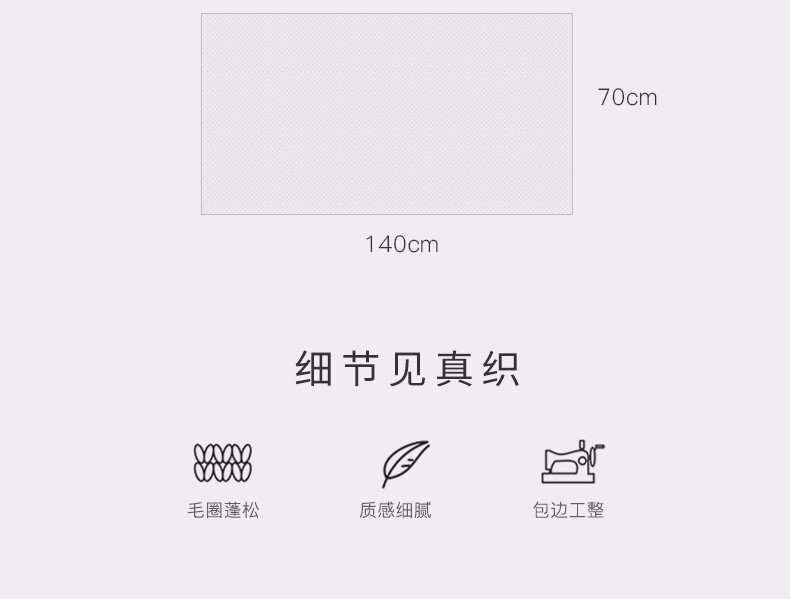 70cm

140cm

细节见真织

毛圈蓬松

质感细腻

包边工整