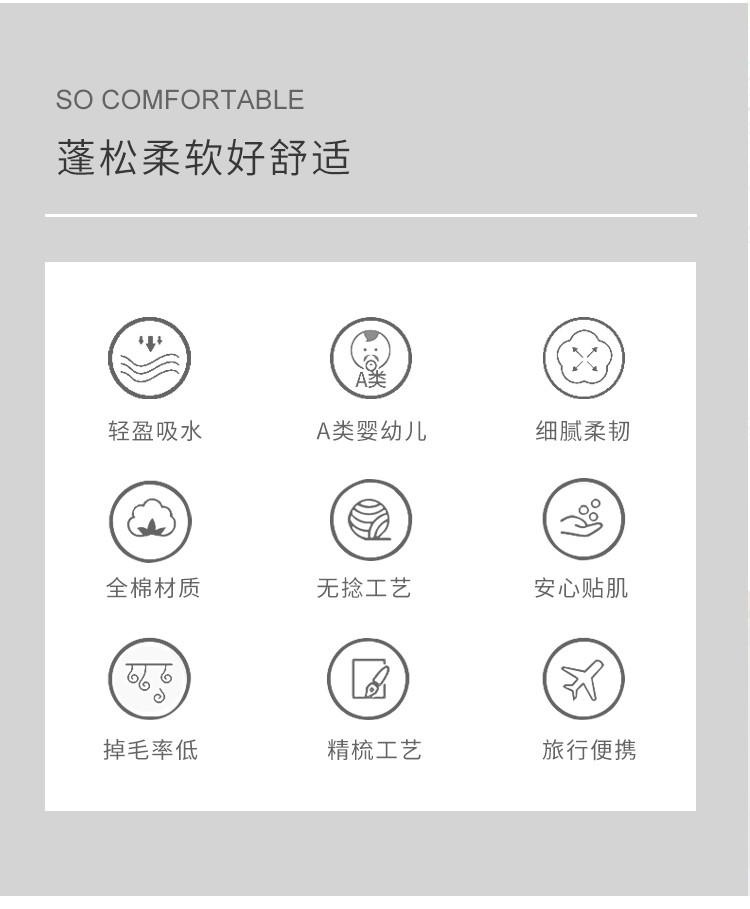 SO COMFORTABLE

蓬松柔软好舒适

A类

轻盈吸水

A类婴幼儿

细腻柔韧

全棉材质

无捻工艺

安心贴肌

掉毛率低

精梳工艺

旅行便携